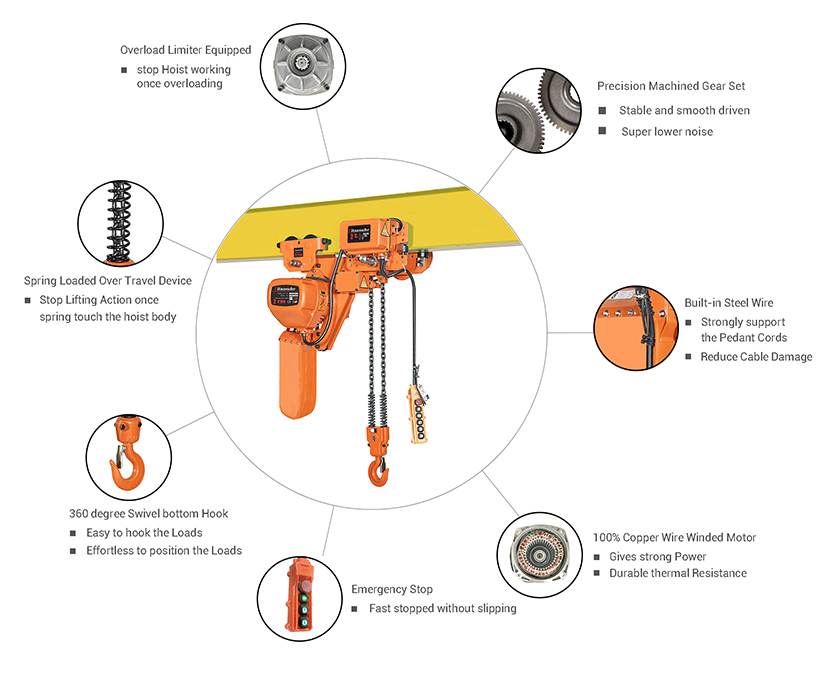 Overload Limiter Equipped
■ stop Hoist working once overloading

Precision Machined Gear Set
■ Stable and smooth driven
■ Super lower noise

Spring Loaded Over Travel Device
■ Stop Lifting Action once spring touch the hoist body

Built-in Steel Wire
■ Strongly support the Pedant Cords
■ Reduce Cable Damage

360 degree Swivel bottom Hook
■ Easy to hook the Loads
■ Effortless to position the Loads

100% Copper Wire Winded Motor
■ Gives strong Power
■ Durable thermal Resistance

Emergency Stop
■ Fast stopped without slipping